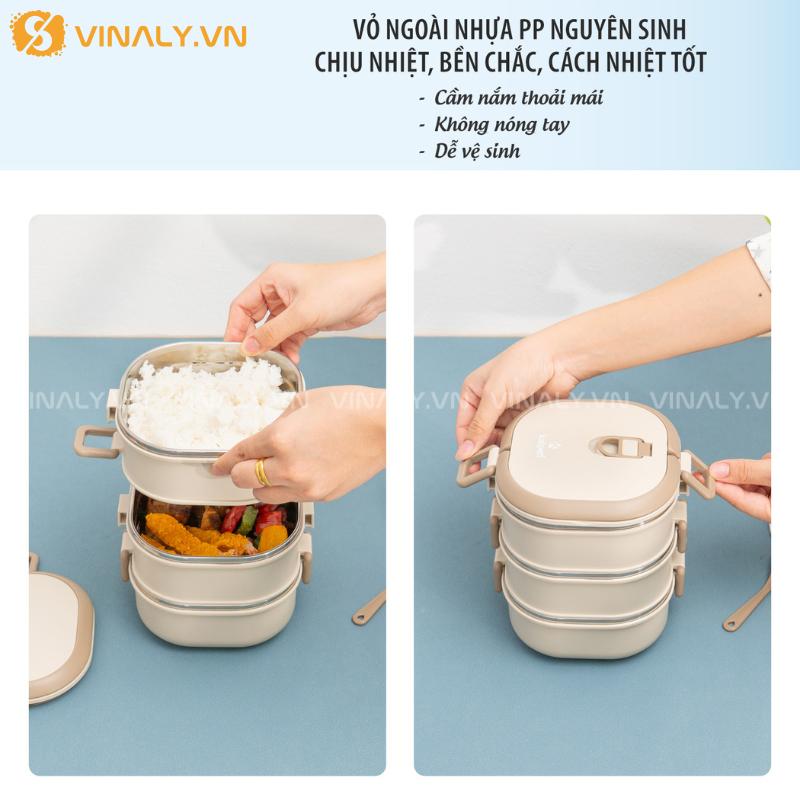 VINALY.VN

VỎ NGOÀI NHỰA PP NGUYÊN SINH
CHỊU NHIỆT, BỀN CHẮC, CÁCH NHIỆT TỐT

- Cầm nắm thoải mái
- Không nóng tay
- Dễ vệ sinh

INALY.VN VINALY.VN VINALY.VN VINALY.V