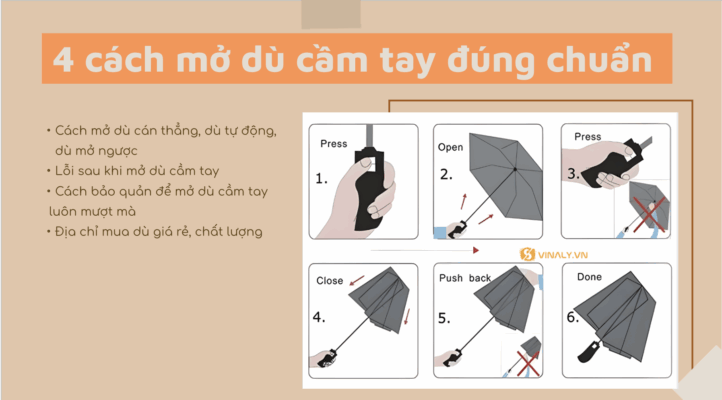 4 cách mở dù cầm tay đúng chuẩn

• Cách mở dù cán thẳng, dù tự động, dù mở ngược
• Lỗi sau khi mở dù cầm tay
• Cách bảo quản để mở dù cầm tay luôn mượt mà
• Địa chỉ mua dù giá rẻ, chất lượng

Press
1.

Open
2.

Press
3.

VINALY.VN

Close
4.

Push back
5.

Done
6.