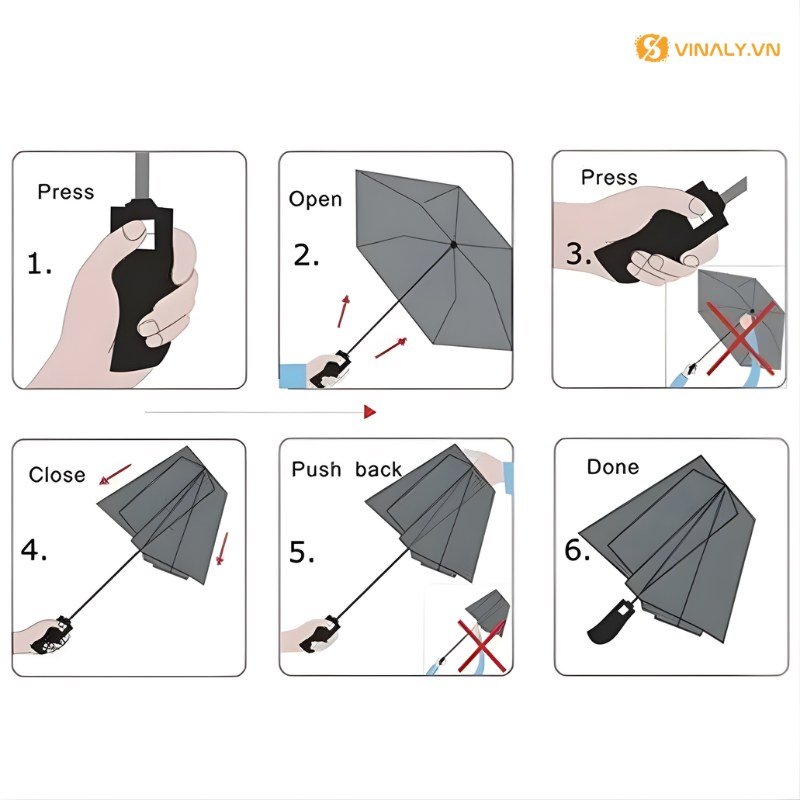 VINALY.VN

Press
1.

Open
2.

Press
3.

Close
4.

Push back
5.

Done
6.