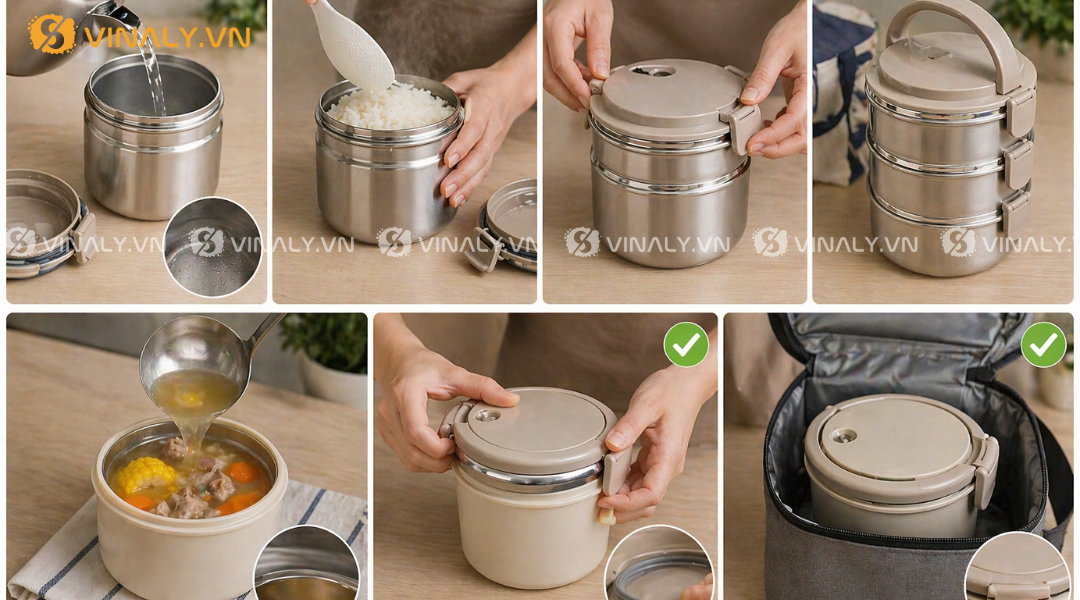 VINALY.VN

VINALY.VN VINALY.VN VINALY.VN VINALY.VN VINALY.VN VINALY.VN